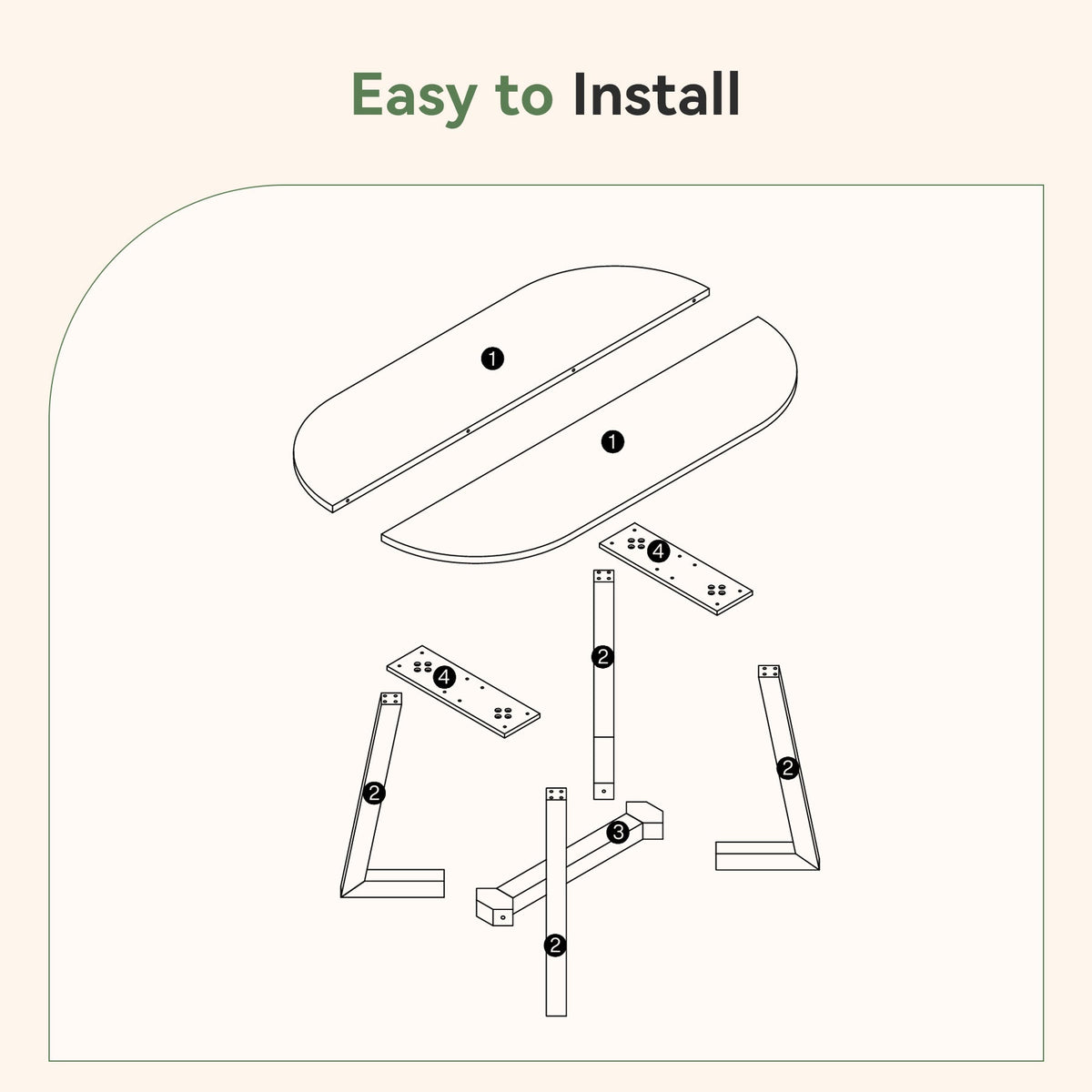 Easy to Install

1
1
4
2
4
2
2
3
2