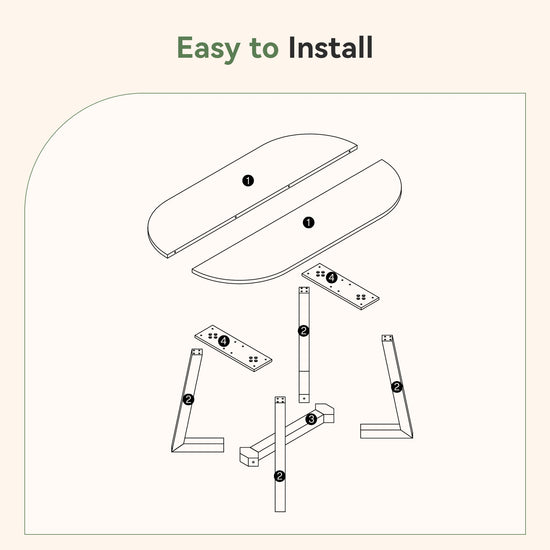 Easy to Install

1
1
4
2
4
2
2
3
2