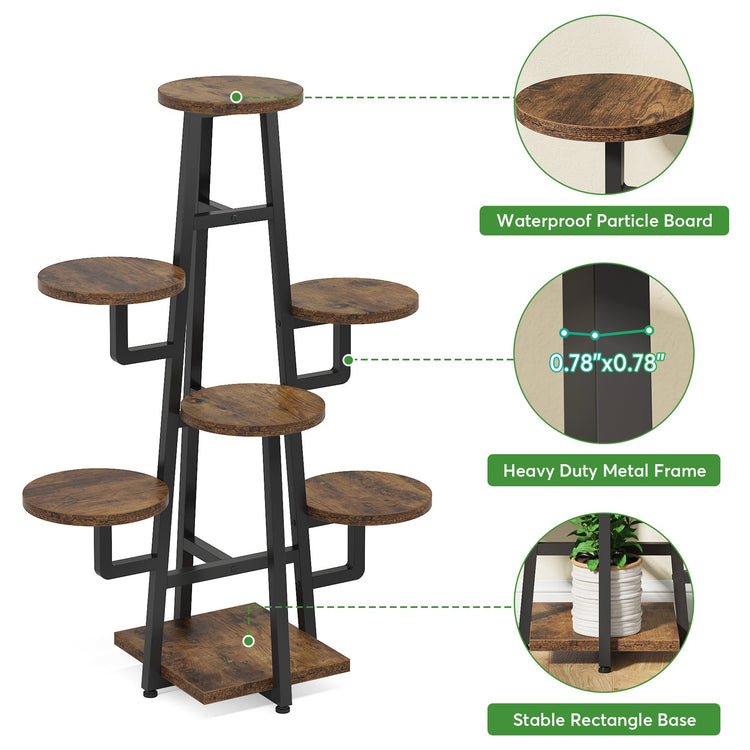 Waterproof Particle Board

0.78"x0.78"

Heavy Duty Metal Frame

Stable Rectangle Base