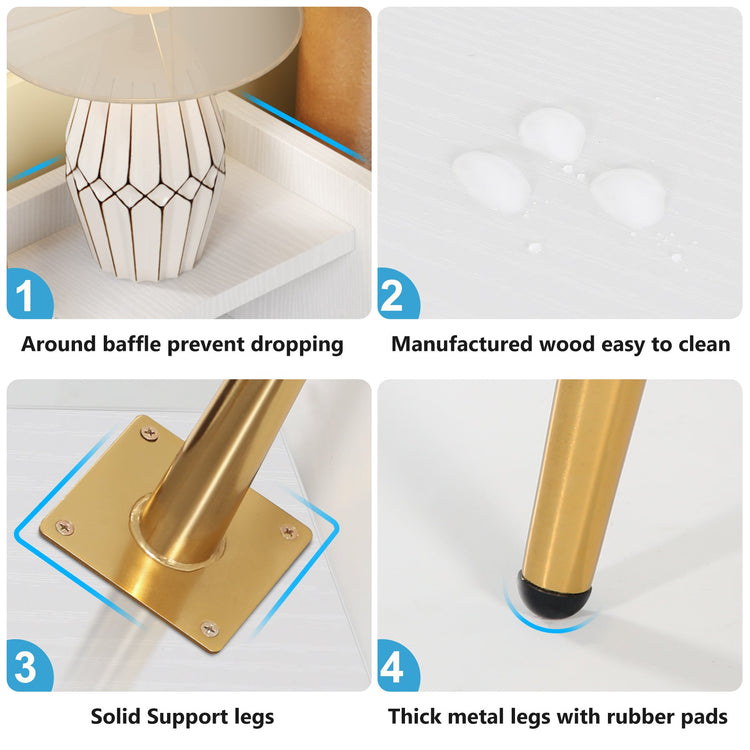 1

Around baffle prevent dropping

2

Manufactured wood easy to clean

3

Solid Support legs

4

Thick metal legs with rubber pads