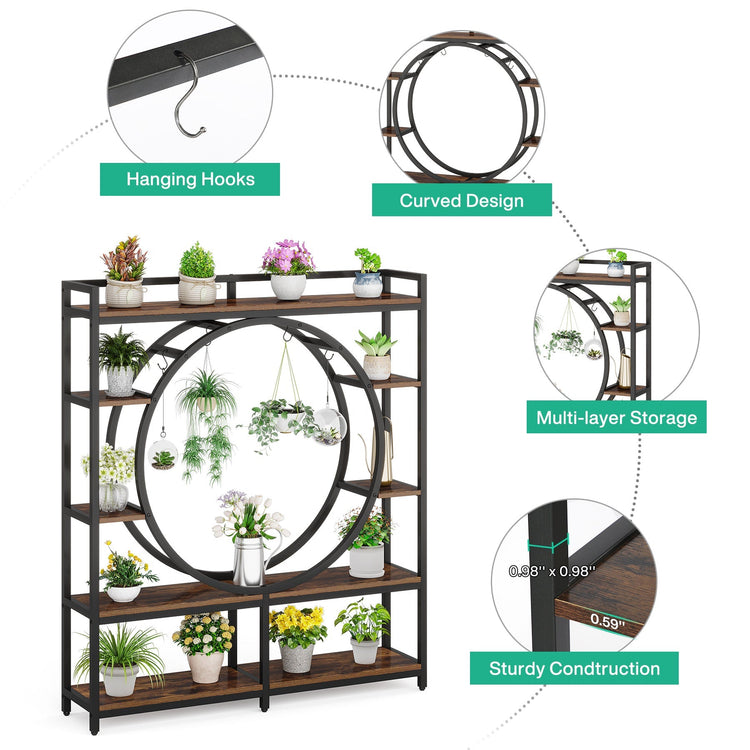 Hanging Hooks

Curved Design

Multi-layer Storage

0.98'' x 0.98''

0.59''

Sturdy Condtruction