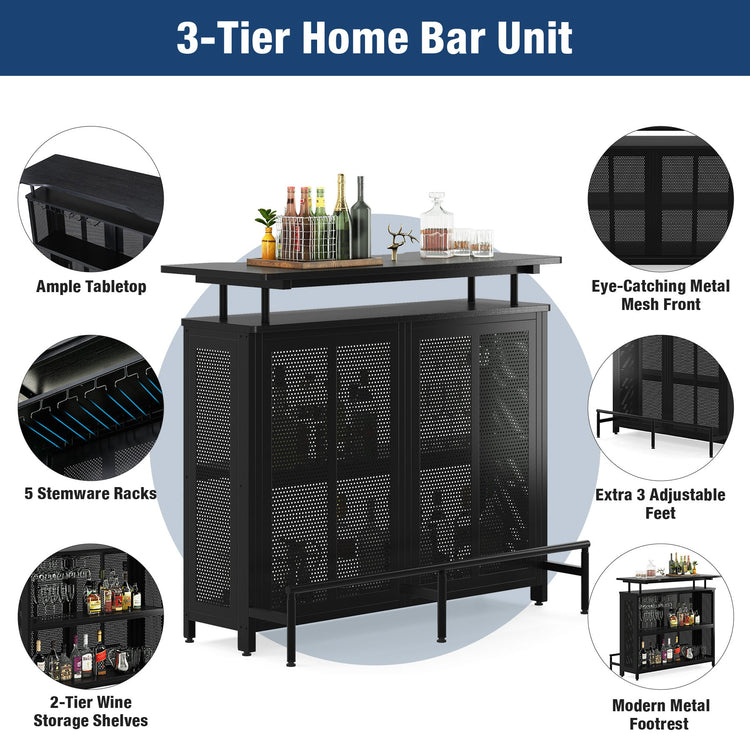 3-Tier Home Bar Unit

Ample Tabletop

5 Stemware Racks

2-Tier Wine Storage Shelves

Eye-Catching Metal Mesh Front

Extra 3 Adjustable Feet

Modern Metal Footrest