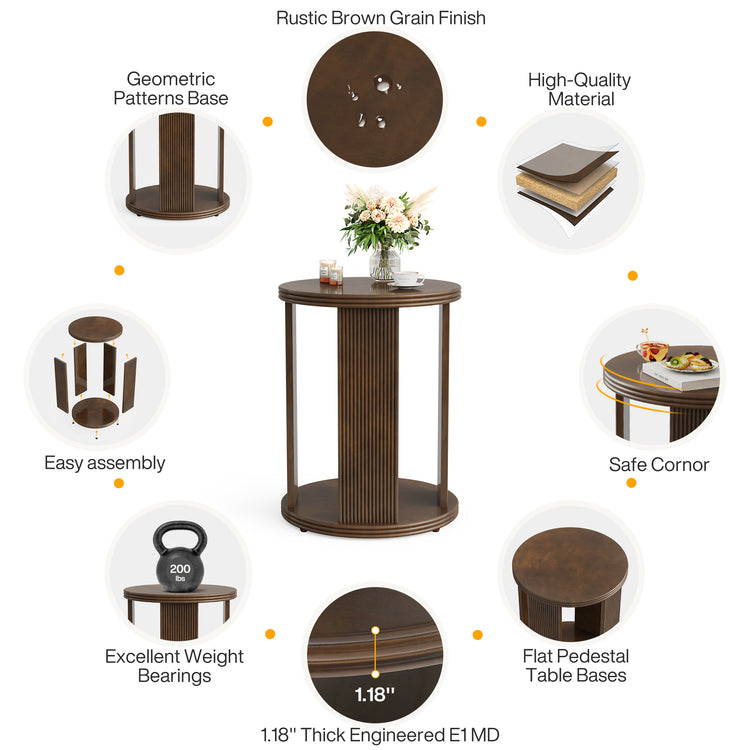 Rustic Brown Grain Finish

Geometric Patterns Base

High-Quality Material

Easy assembly

Safe Cornor

200 lbs

Excellent Weight Bearings

1.18''

Flat Pedestal Table Bases

1.18'' Thick Engineered E1 MD