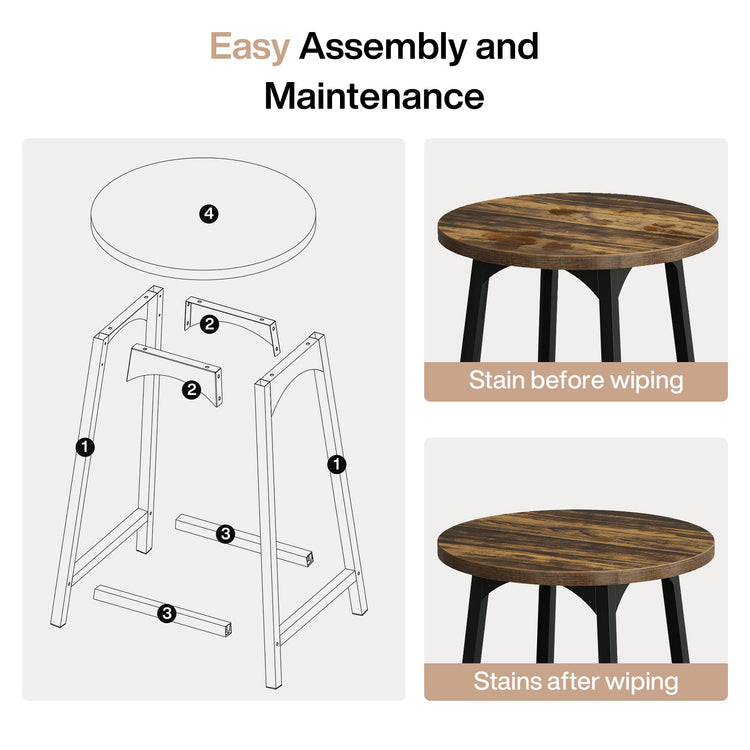 Easy Assembly and Maintenance

4

2

2

1

1

3

3

Stain before wiping

Stains after wiping